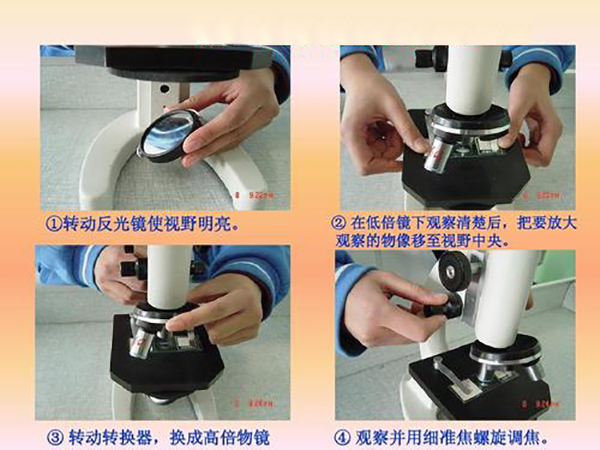 ①转动反光镜使视野明亮。

② 在低倍镜下观察清楚后，把要放大观察的物像移至视野中央。

③ 转动转换器，换成高倍物镜

④ 观察并用细准焦螺旋调焦。